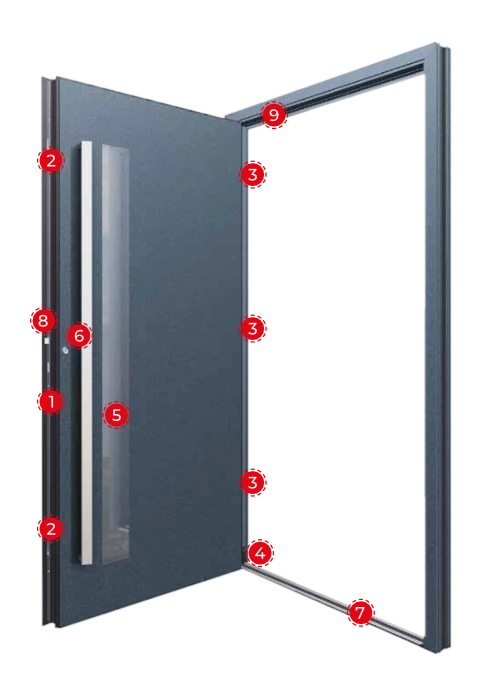 9
2
3
8
6
3
1
5
3
2
4
7